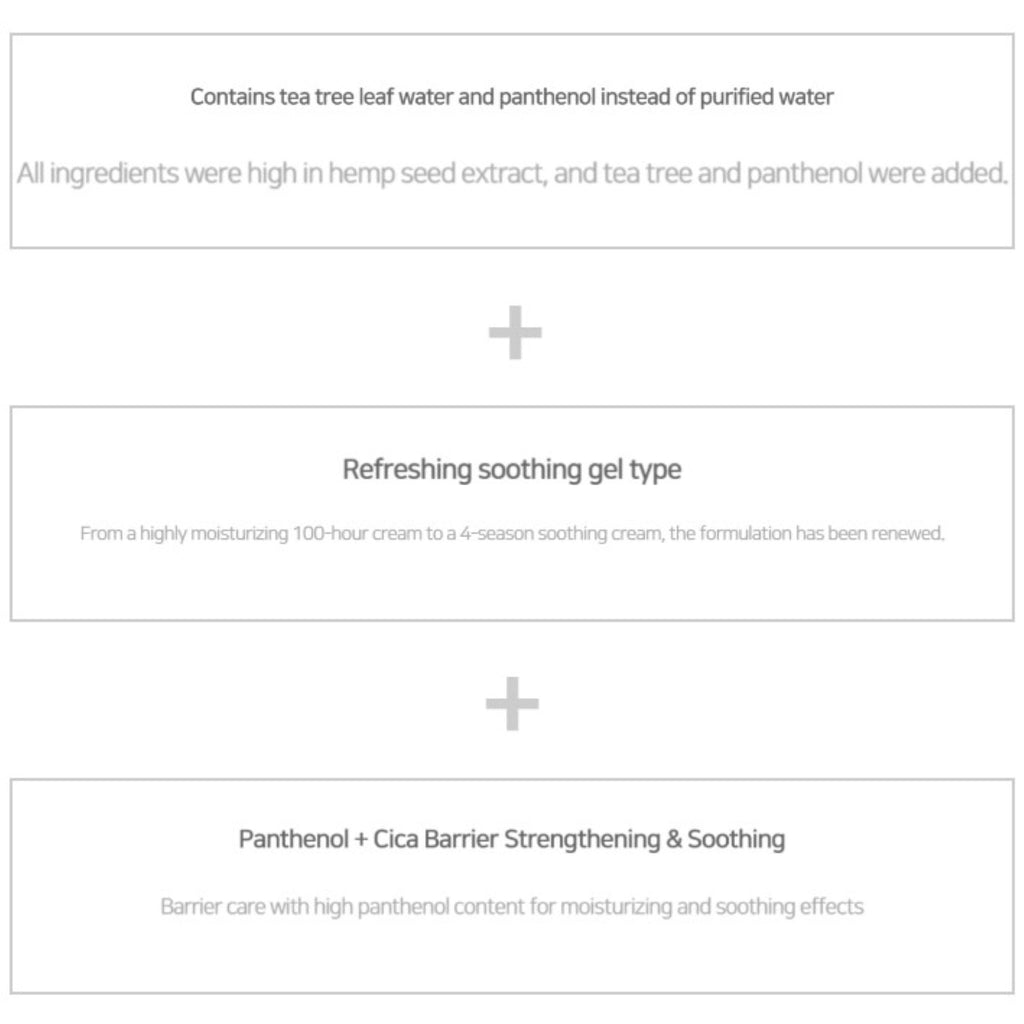 Contains tea tree leaf water and panthenol instead of purified water

All ingredients were high in hemp seed extract, and tea tree and panthenol were added.

+

Refreshing soothing gel type

From a highly moisturizing 100-hour cream to a 4-season soothing cream, the formulation has been renewed.

+

Panthenol + Cica Barrier Strengthening & Soothing

Barrier care with high panthenol content for moisturizing and soothing effects